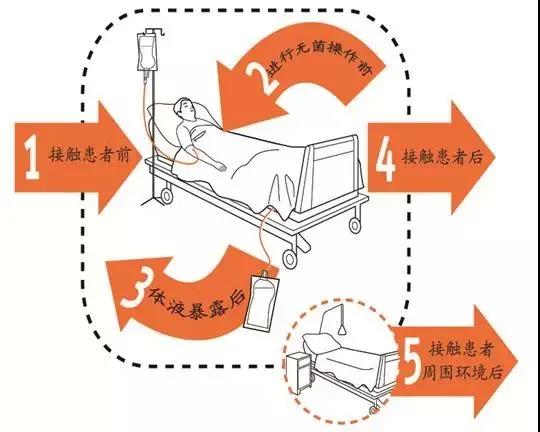 1 接触患者前

2 进行无菌操作前

3 体液暴露后

4 接触患者后

5 接触患者周围环境后