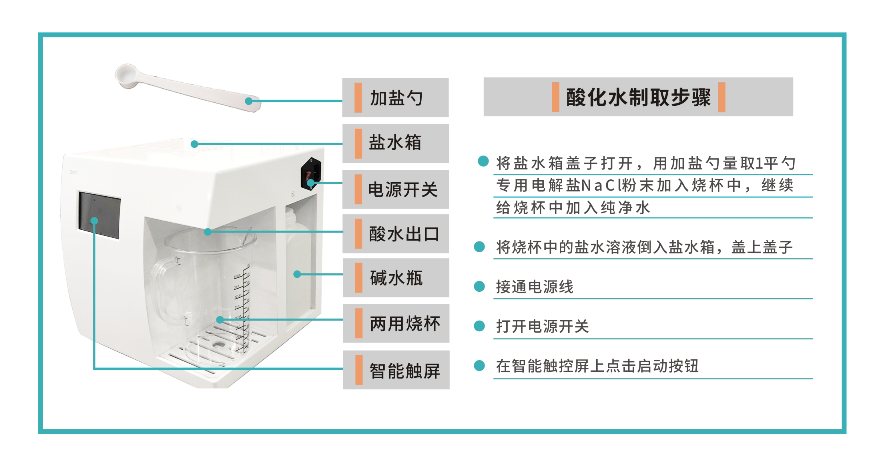 加盐勺

盐水箱

电源开关

酸水出口

碱水瓶

两用烧杯

智能触屏

酸化水制取步骤

将盐水箱盖子打开，用加盐勺量取1平勺专用电解盐NaCl粉末加入烧杯中，继续给烧杯中加入纯净水

将烧杯中的盐水溶液倒入盐水箱，盖上盖子

接通电源线

打开电源开关

在智能触控屏上点击启动按钮